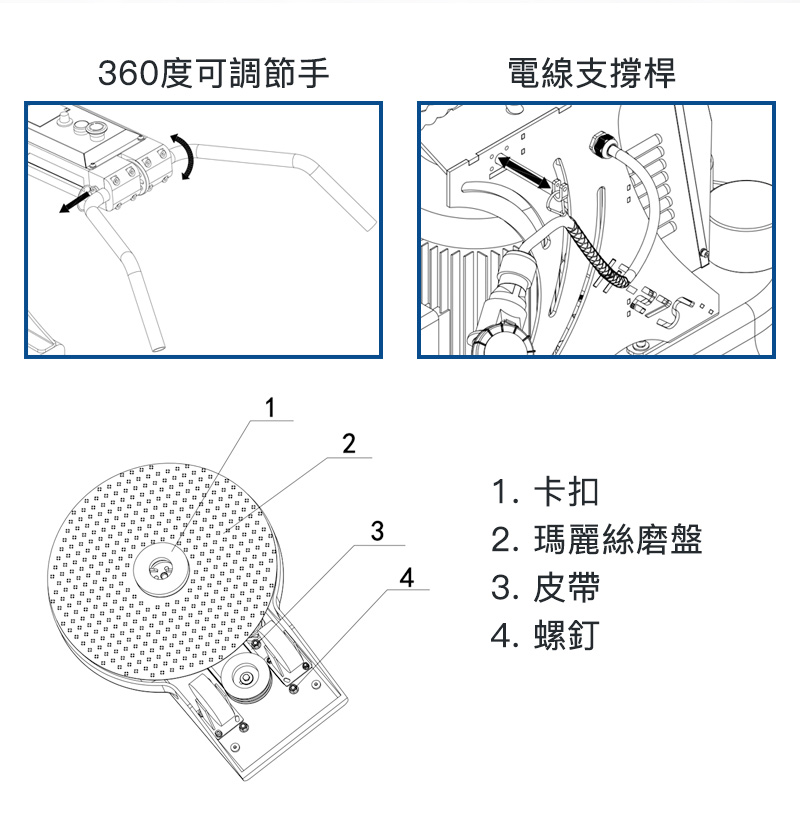 360度可調節手

電線支撐桿

1

2

3

4

1. 卡扣
2. 瑪麗絲磨盤
3. 皮帶
4. 螺釘